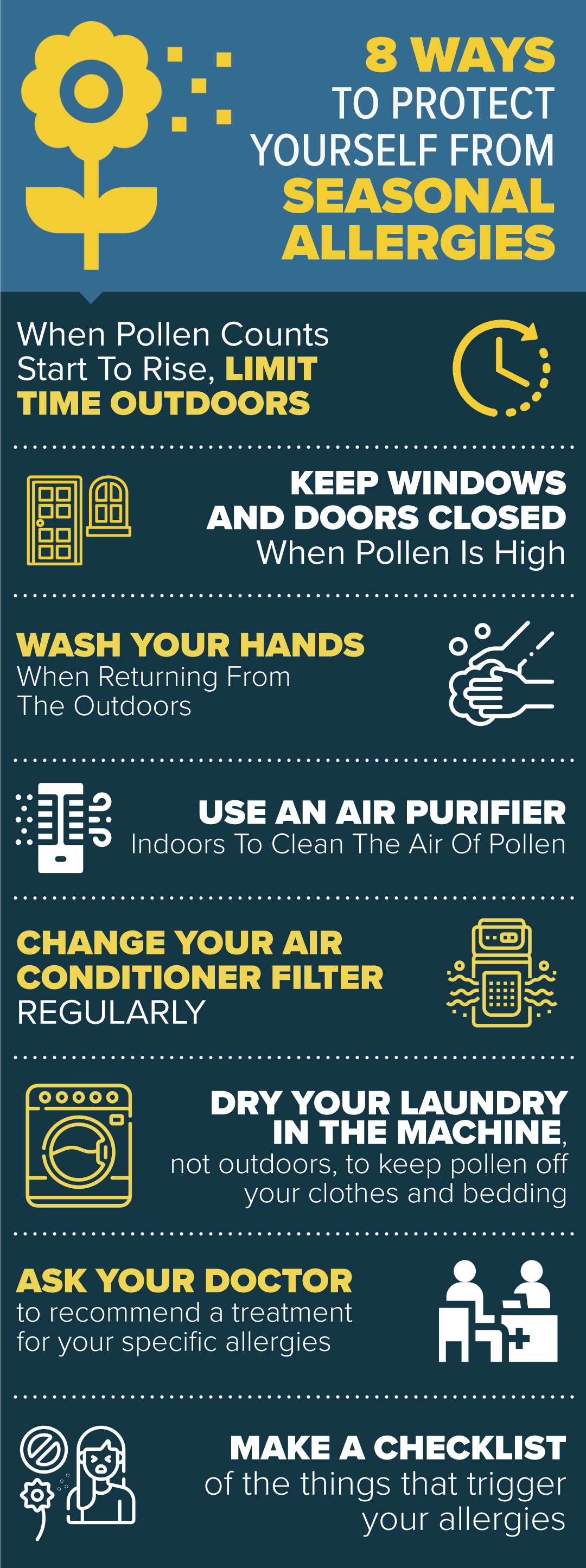 8 WAYS TO PROTECT YOURSELF FROM SEASONAL ALLERGIES

When Pollen Counts Start To Rise, LIMIT TIME OUTDOORS

KEEP WINDOWS AND DOORS CLOSED When Pollen Is High

WASH YOUR HANDS When Returning From The Outdoors

USE AN AIR PURIFIER Indoors To Clean The Air Of Pollen

CHANGE YOUR AIR CONDITIONER FILTER REGULARLY

DRY YOUR LAUNDRY IN THE MACHINE, not outdoors, to keep pollen off your clothes and bedding

ASK YOUR DOCTOR to recommend a treatment for your specific allergies

MAKE A CHECKLIST of the things that trigger your allergies